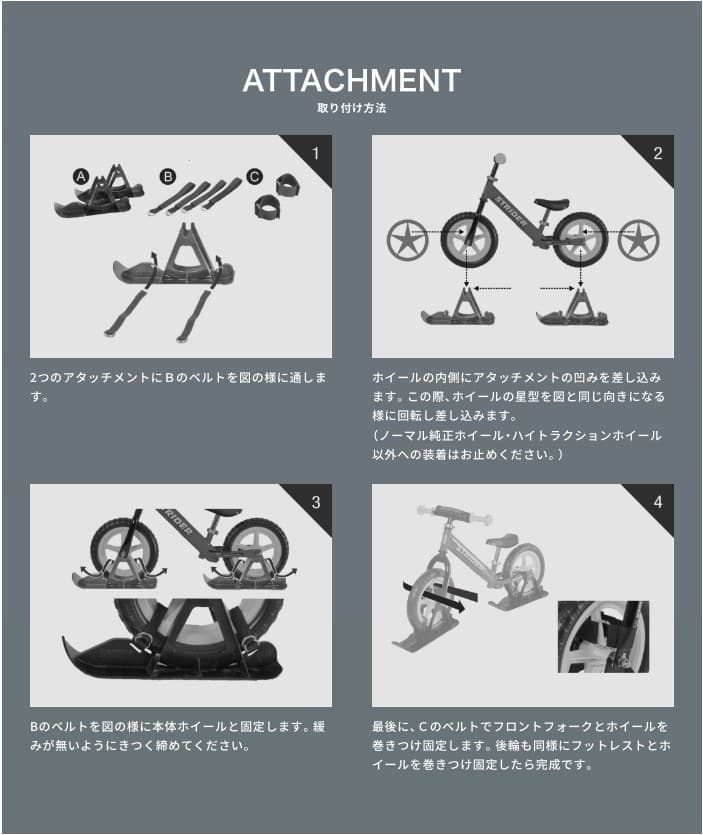 ATTACHMENT
取り付け方法

1

A B C

2つのアタッチメントにBのベルトを図の様に通します。

2

STRIDER

ホイールの内側にアタッチメントの凹みを差し込みます。この際、ホイールの星型を図と同じ向きになる様に回転し差し込みます。
（ノーマル純正ホイール・ハイトラクションホイール以外への装着はお止めください。）

3

STRIDER

Bのベルトを図の様に本体ホイールと固定します。緩みが無いようにきつく締めてください。

4

STRIDER

最後に、Cのベルトでフロントフォークとホイールを巻きつけ固定します。後輪も同様にフットレストとホイールを巻きつけ固定したら完成です。